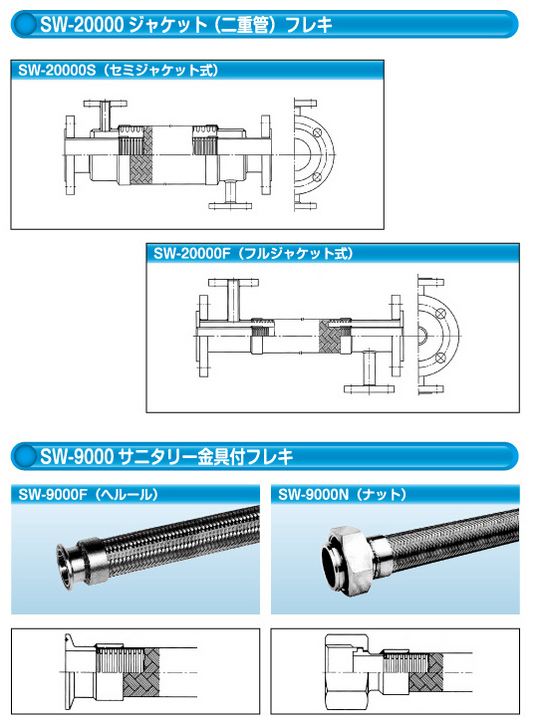 SW-20000 ジャケット（二重管）フレキ

SW-20000S（セミジャケット式）

SW-20000F（フルジャケット式）

SW-9000 サニタリー金具付フレキ

SW-9000F（ヘルール）

SW-9000N（ナット）